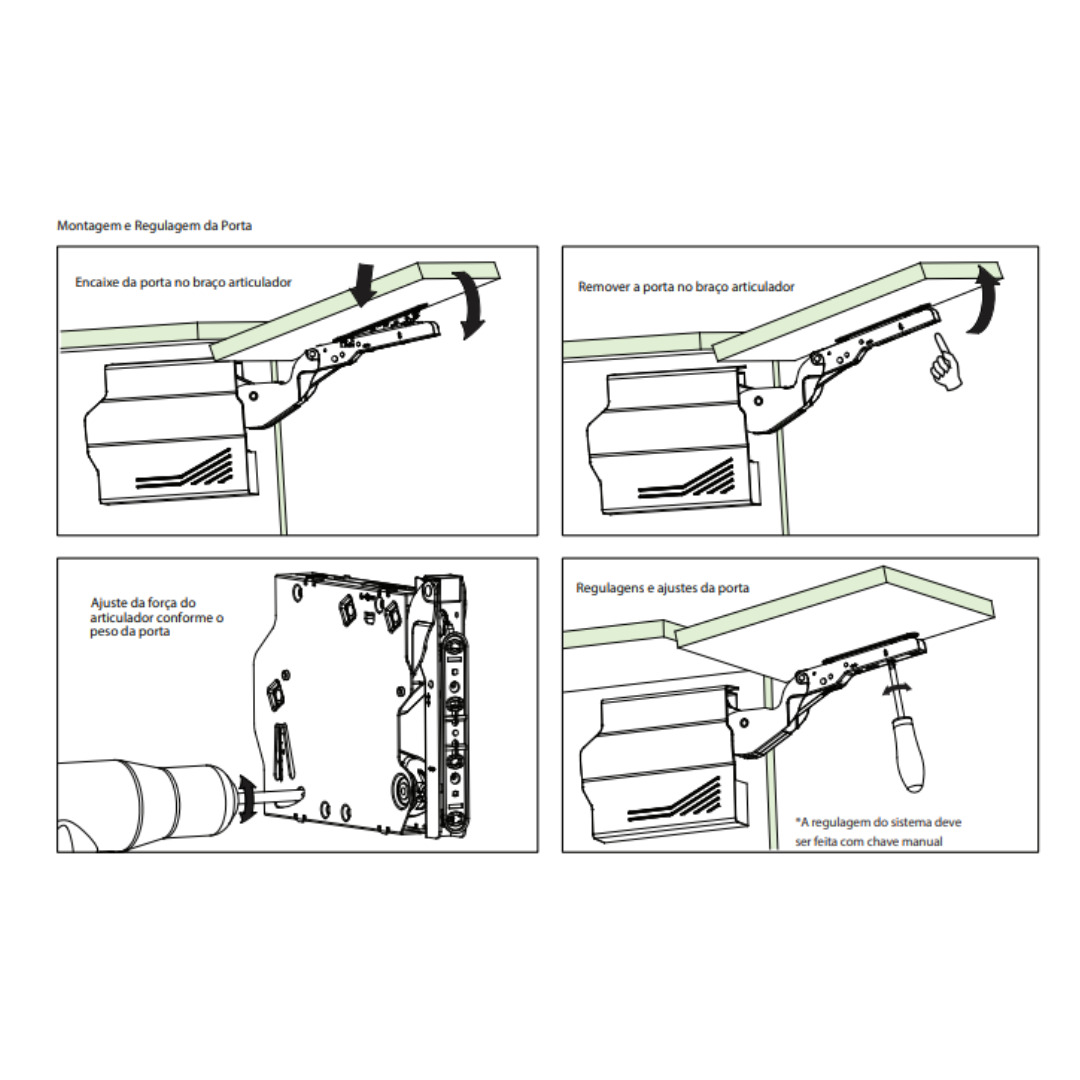 Montagem e Regulagem da Porta

Encaixe da porta no braço articulador

Remover a porta no braço articulador

Ajuste da força do articulador conforme o peso da porta

Regulagens e ajustes da porta

*A regulagem do sistema deve ser feita com chave manual